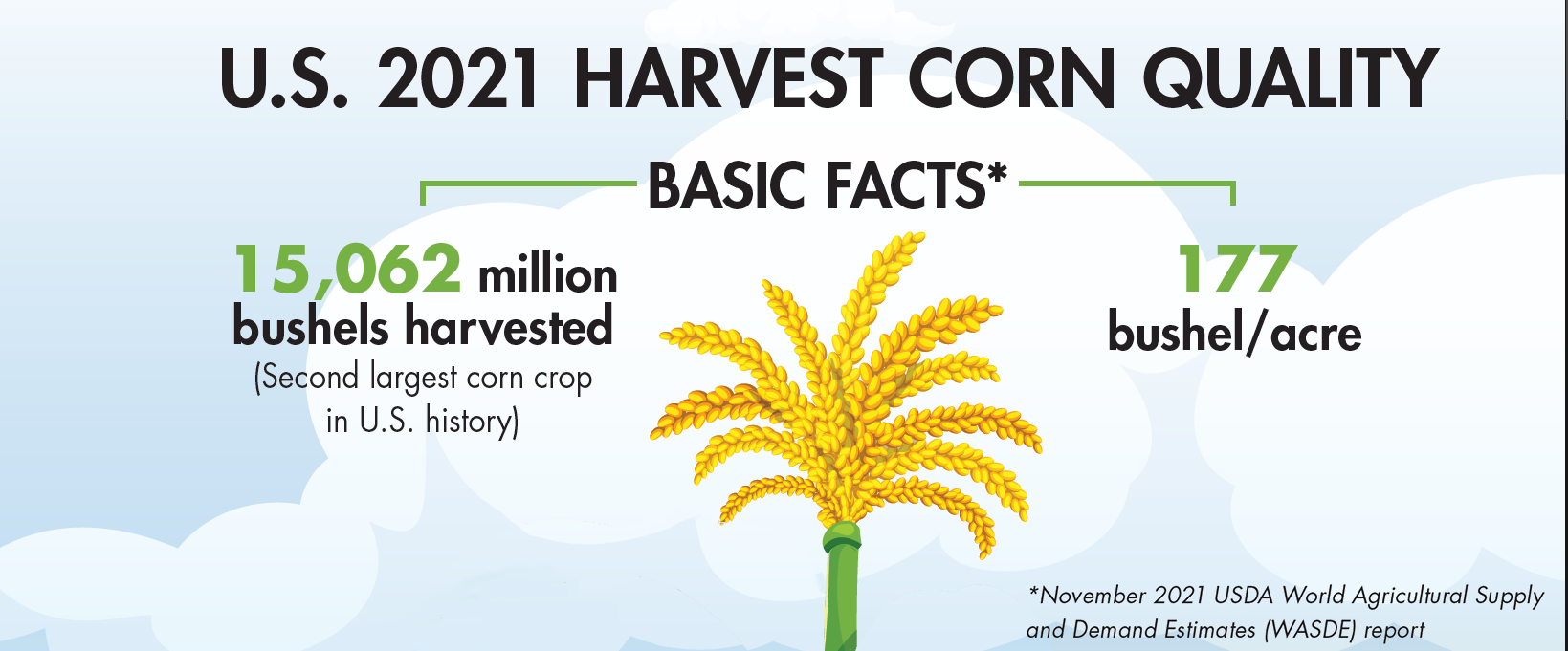 U.S. 2021 HARVEST CORN QUALITY

BASIC FACTS*

15,062 million bushels harvested
(Second largest corn crop in U.S. history)

177 bushel/acre

*November 2021 USDA World Agricultural Supply and Demand Estimates (WASDE) report