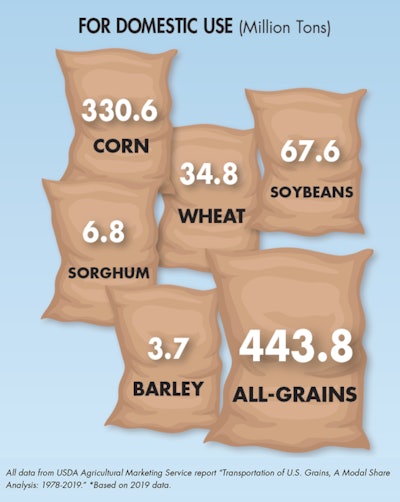 FOR DOMESTIC USE (Million Tons)

330.6
CORN

34.8
WHEAT

67.6
SOYBEANS

6.8
SORGHUM

3.7
BARLEY

443.8
ALL-GRAINS

All data from USDA Agricultural Marketing Service report "Transportation of U.S. Grains, A Modal Share Analysis: 1978-2019." *Based on 2019 data.