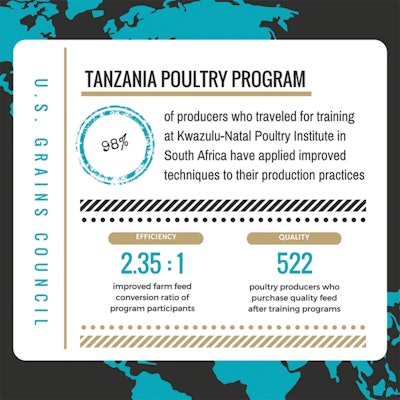 U.S. GRAINS COUNCIL

TANZANIA POULTRY PROGRAM

98%

of producers who traveled for training at Kwazulu-Natal Poultry Institute in South Africa have applied improved techniques to their production practices

EFFICIENCY

2.35 : 1

improved farm feed conversion ratio of program participants

QUALITY

522

poultry producers who purchase quality feed after training programs